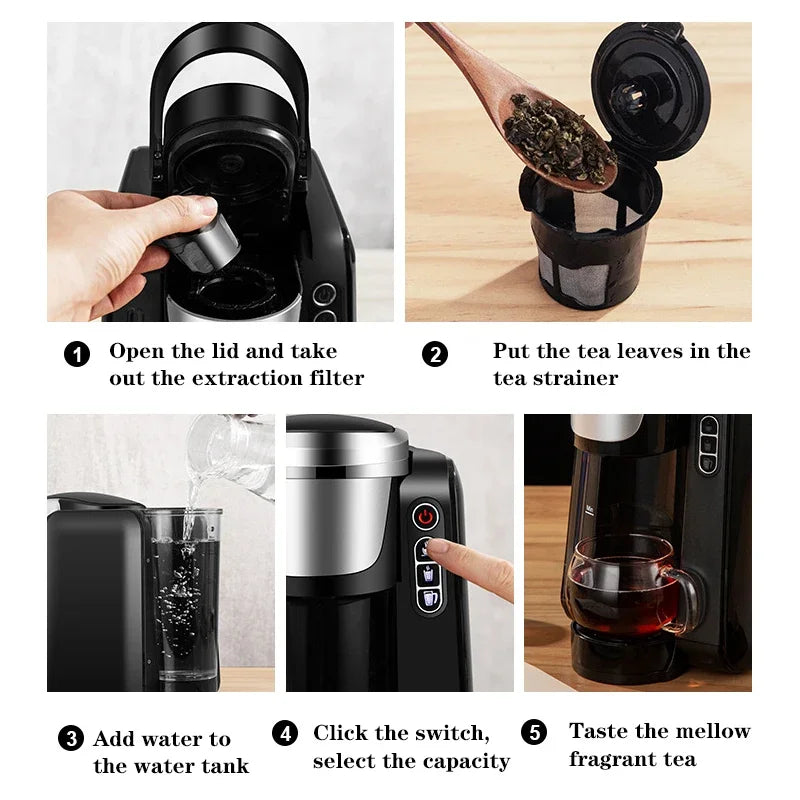 1 Open the lid and take out the extraction filter

2 Put the tea leaves in the tea strainer

3 Add water to the water tank

4 Click the switch, select the capacity

5 Taste the mellow fragrant tea